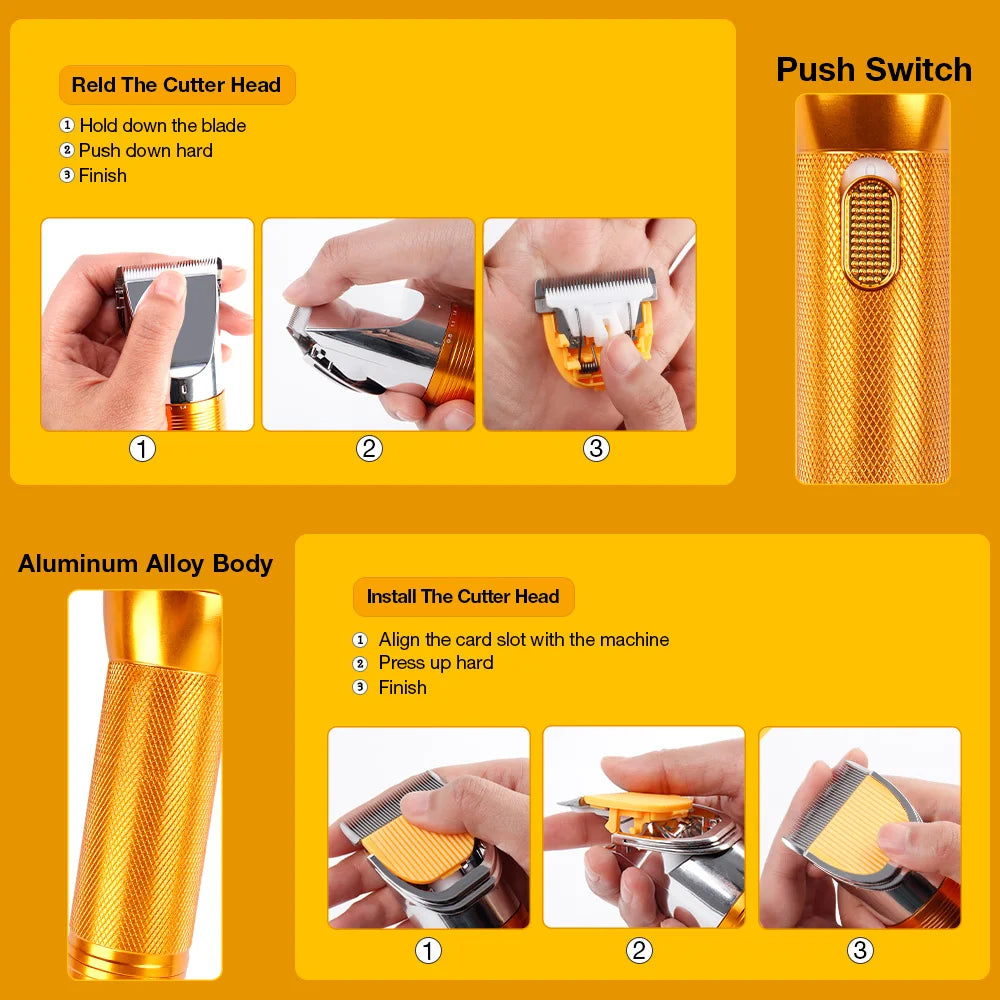 Reld The Cutter Head

① Hold down the blade
② Push down hard
③ Finish

①
②
③

Push Switch

Aluminum Alloy Body

Install The Cutter Head

① Align the card slot with the machine
② Press up hard
③ Finish

①
②
③